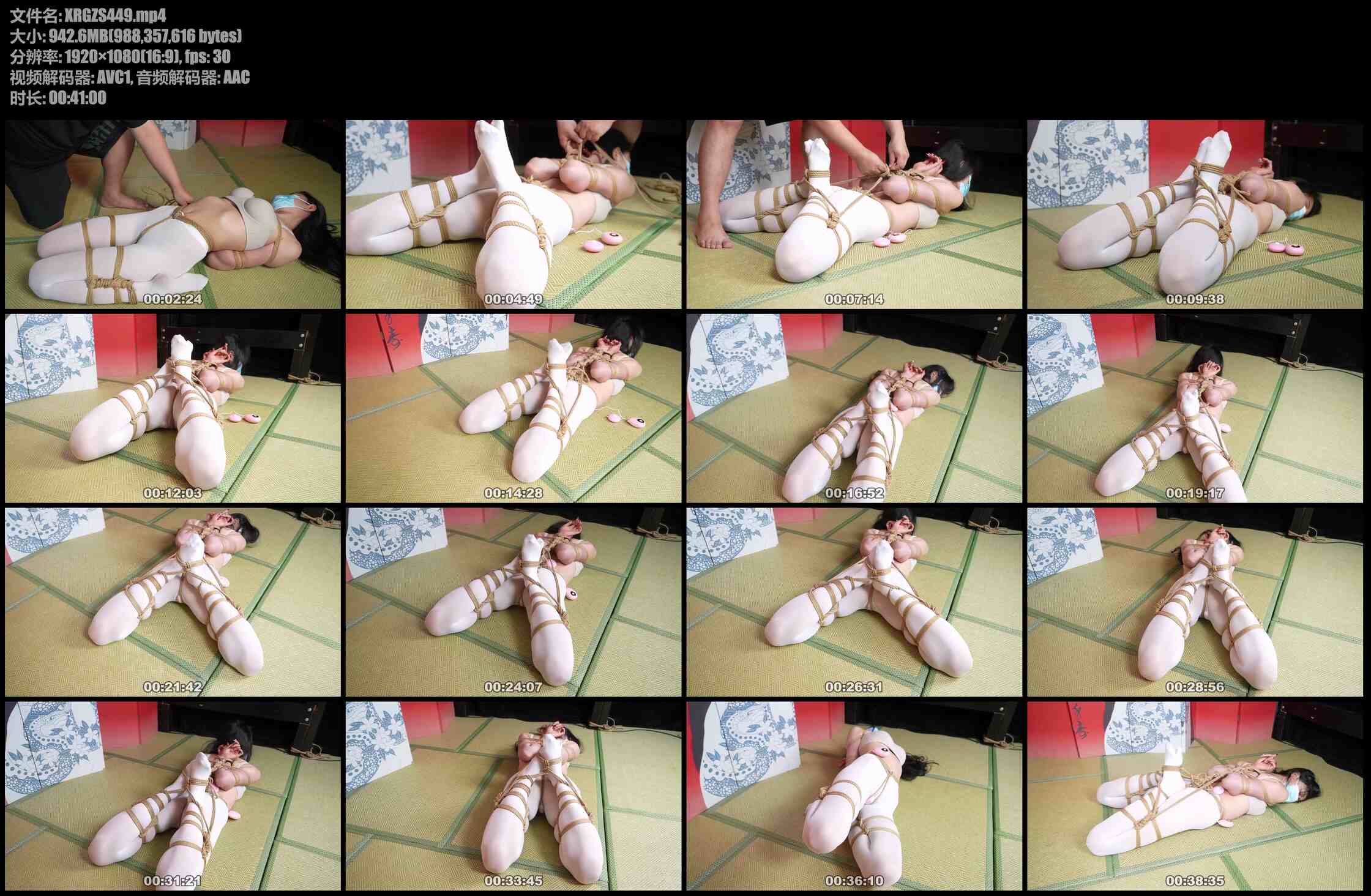 文件名: XRGZS449.mp4
大小: 942.6MB(988,357,616 bytes)
分辨率: 1920×1080(16:9), fps: 30
视频解码器: AVC1, 音频解码器: AAC
时长: 00:41:00

00:02:24
00:04:49
00:07:14
00:09:38
00:12:03
00:14:28
00:16:52
00:19:17
00:21:42
00:24:07
00:26:31
00:28:56
00:31:21
00:33:45
00:36:10
00:38:35