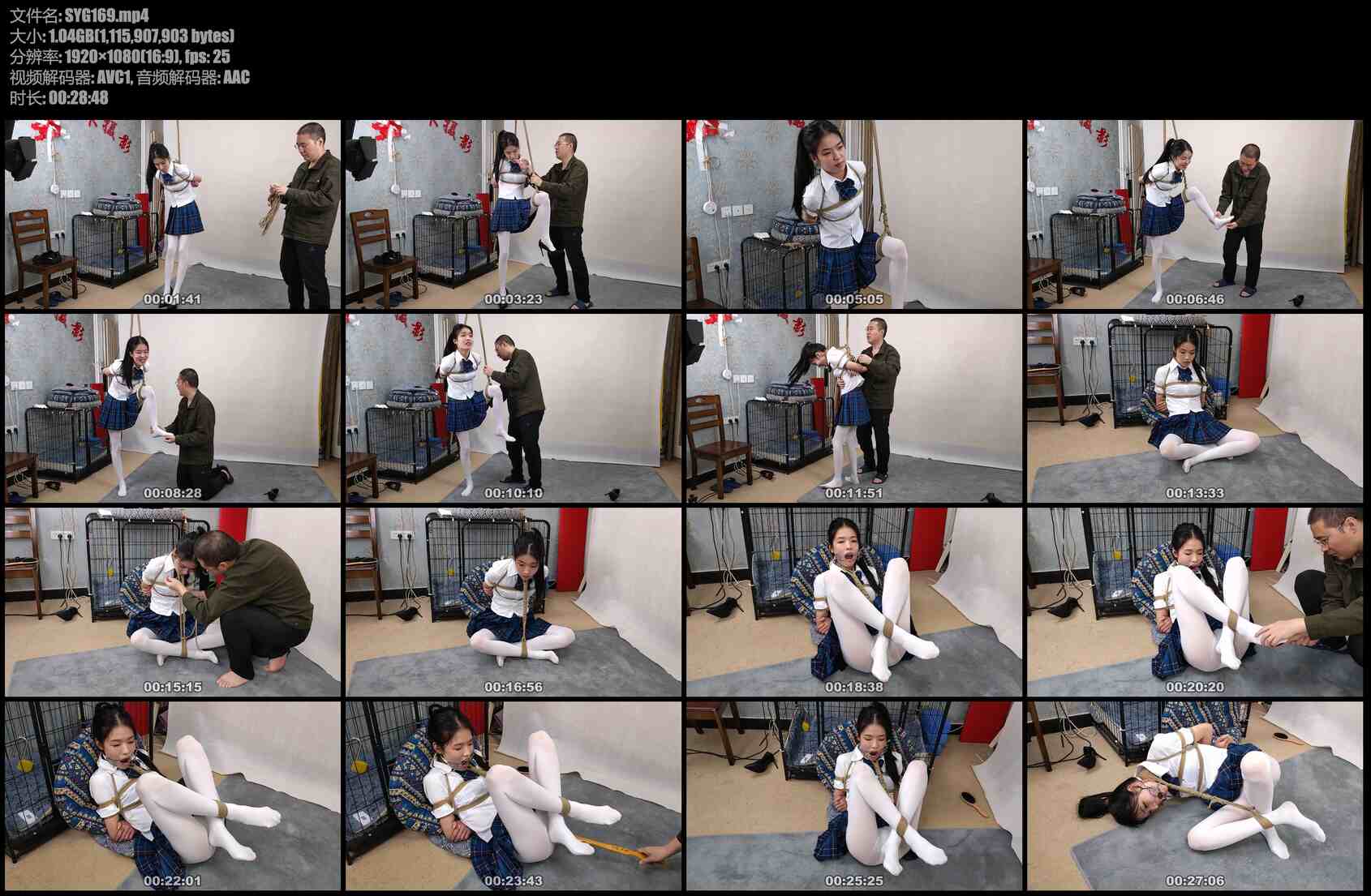 文件名: SYG169.mp4
大小: 1.04GB(1,115,907,903 bytes)
分辨率: 1920×1080(16:9), fps: 25
视频解码器: AVC1, 音频解码器: AAC
时长: 00:28:48

00:01:41
00:03:23
00:05:05
00:06:46
00:08:28
00:10:10
00:11:51
00:13:33
00:15:15
00:16:56
00:18:38
00:20:20
00:22:01
00:23:43
00:25:25
00:27:06