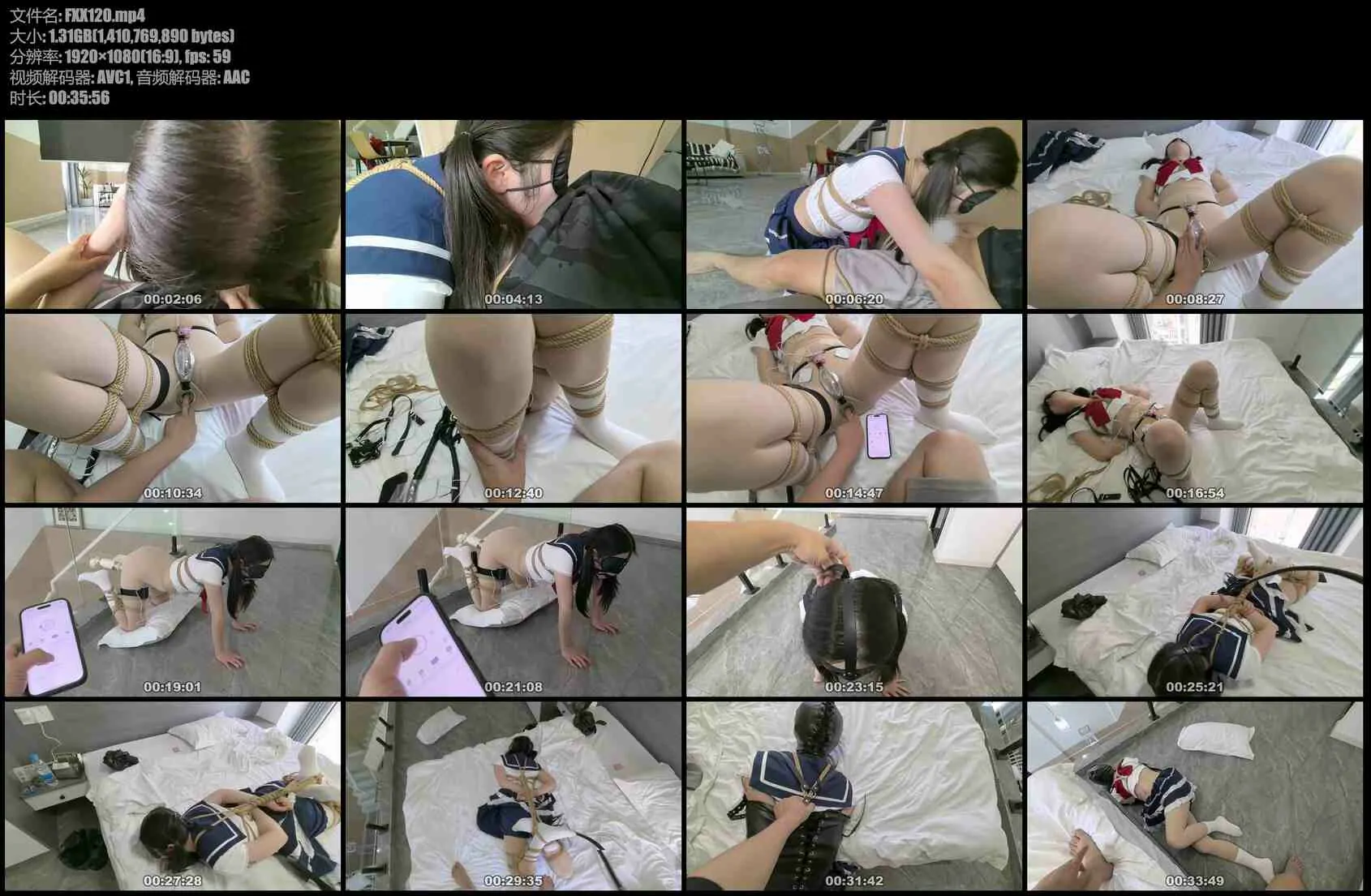 文件名: FXX120.mp4
大小: 1.31GB(1,410,769,890 bytes)
分辨率: 1920×1080(16:9), fps: 59
视频解码器: AVC1, 音频解码器: AAC
时长: 00:35:56

00:02:06
00:04:13
00:06:20
00:08:27
00:10:34
00:12:40
00:14:47
00:16:54
00:19:01
00:21:08
00:23:15
00:25:21
00:27:28
00:29:35
00:31:42
00:33:49