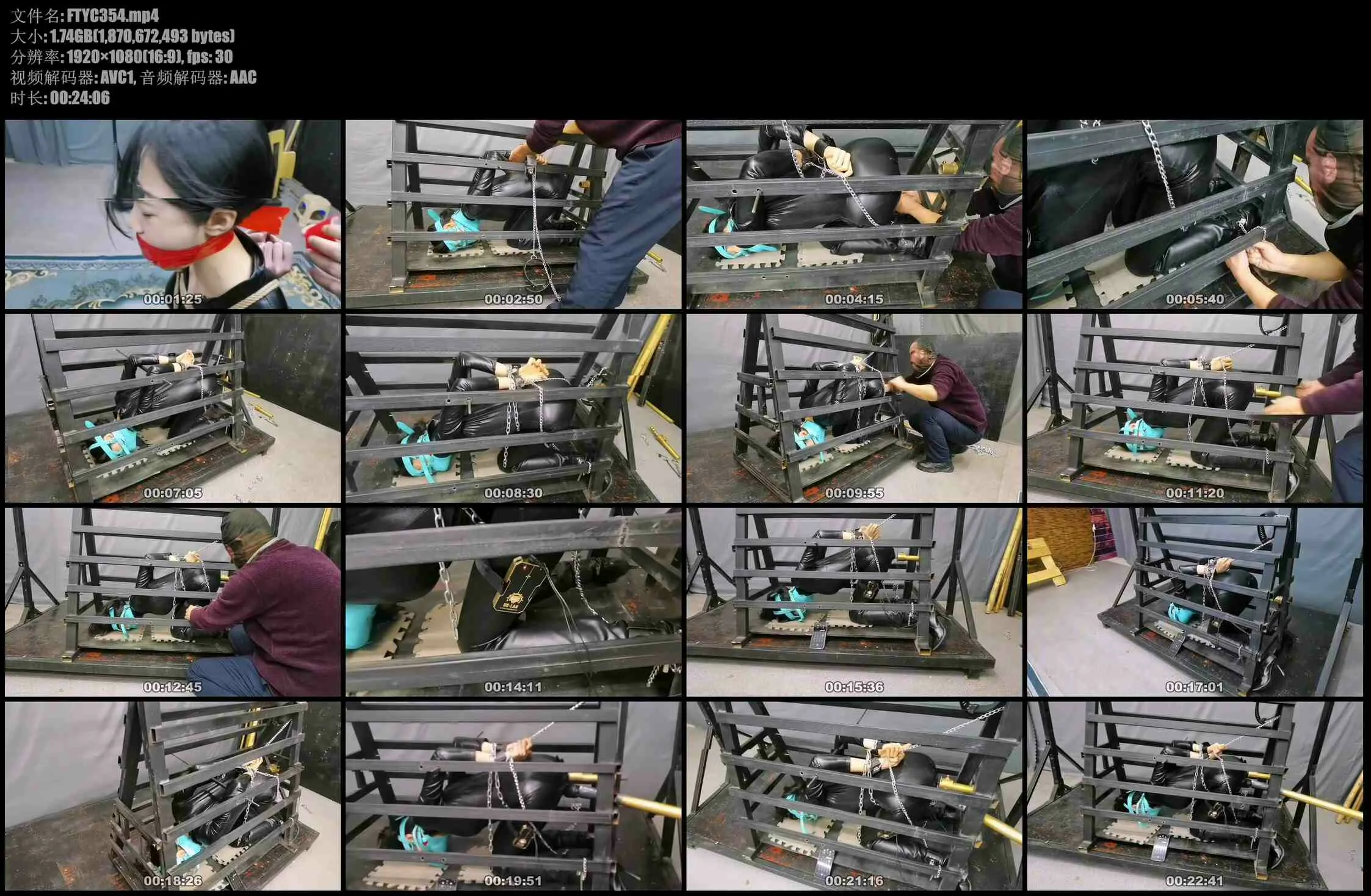 文件名: FTYC354.mp4
大小: 1.74GB(1,870,672,493 bytes)
分辨率: 1920×1080(16:9), fps: 30
视频解码器: AVC1, 音频解码器: AAC
时长: 00:24:06

00:01:25
00:02:50
00:04:15
00:05:40
00:07:05
00:08:30
00:09:55
00:11:20
00:12:45
00:14:11
00:15:36
00:17:01
00:18:26
00:19:51
00:21:16
00:22:41