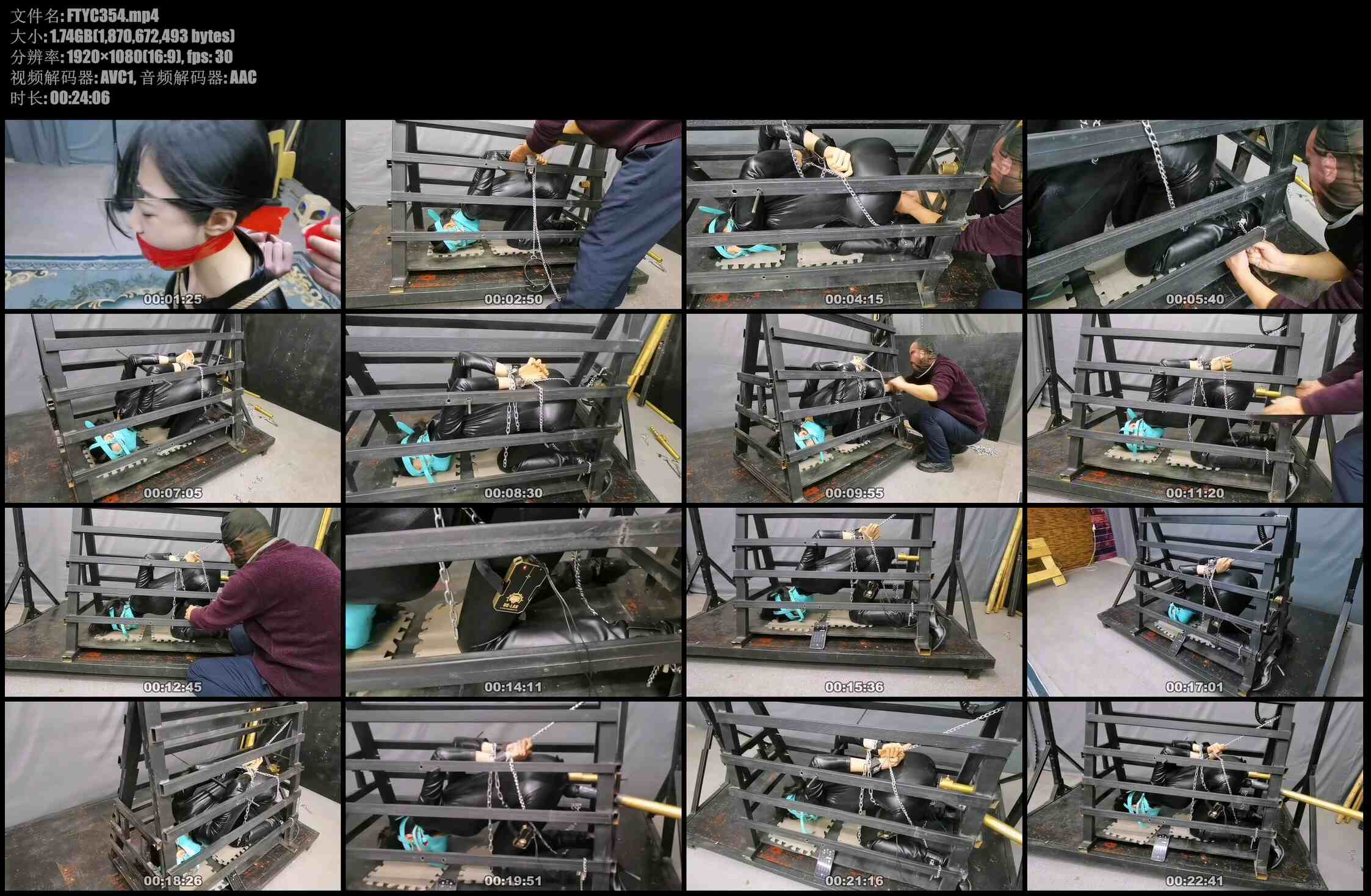 文件名: FTYC354.mp4
大小: 1.74GB(1,870,672,493 bytes)
分辨率: 1920×1080(16:9), fps: 30
视频解码器: AVC1, 音频解码器: AAC
时长: 00:24:06

00:01:25
00:02:50
00:04:15
00:05:40
00:07:05
00:08:30
00:09:55
00:11:20
00:12:45
00:14:11
00:15:36
00:17:01
00:18:26
00:19:51
00:21:16
00:22:41