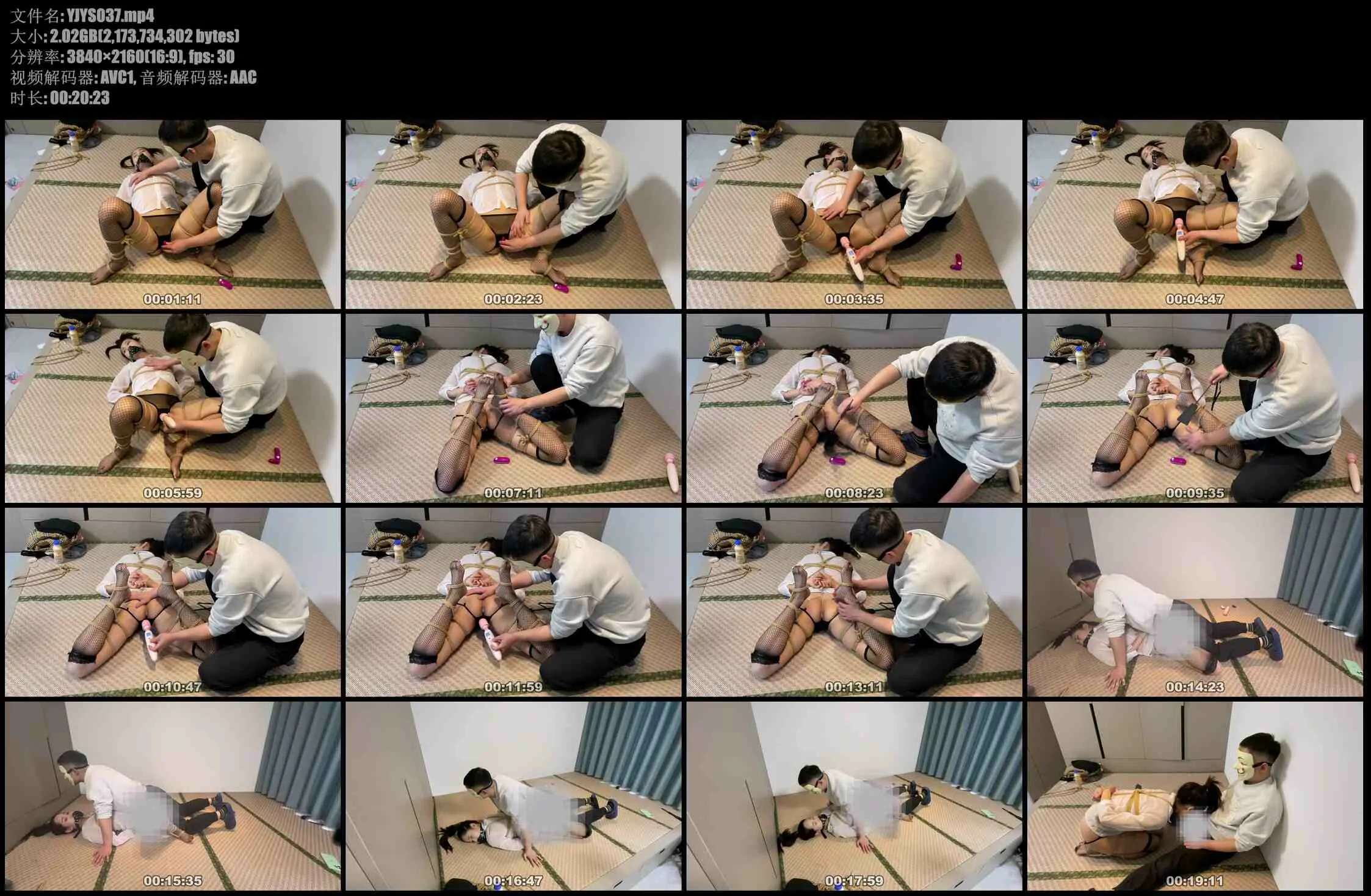 文件名: YJYS037.mp4
大小: 2.02GB(2,173,734,302 bytes)
分辨率: 3840×2160(16:9), fps: 30
视频解码器: AVC1, 音频解码器: AAC
时长: 00:20:23

00:01:11
00:02:23
00:03:35
00:04:47
00:05:59
00:07:11
00:08:23
00:09:35
00:10:47
00:11:59
00:13:11
00:14:23
00:15:35
00:16:47
00:17:59
00:19:11