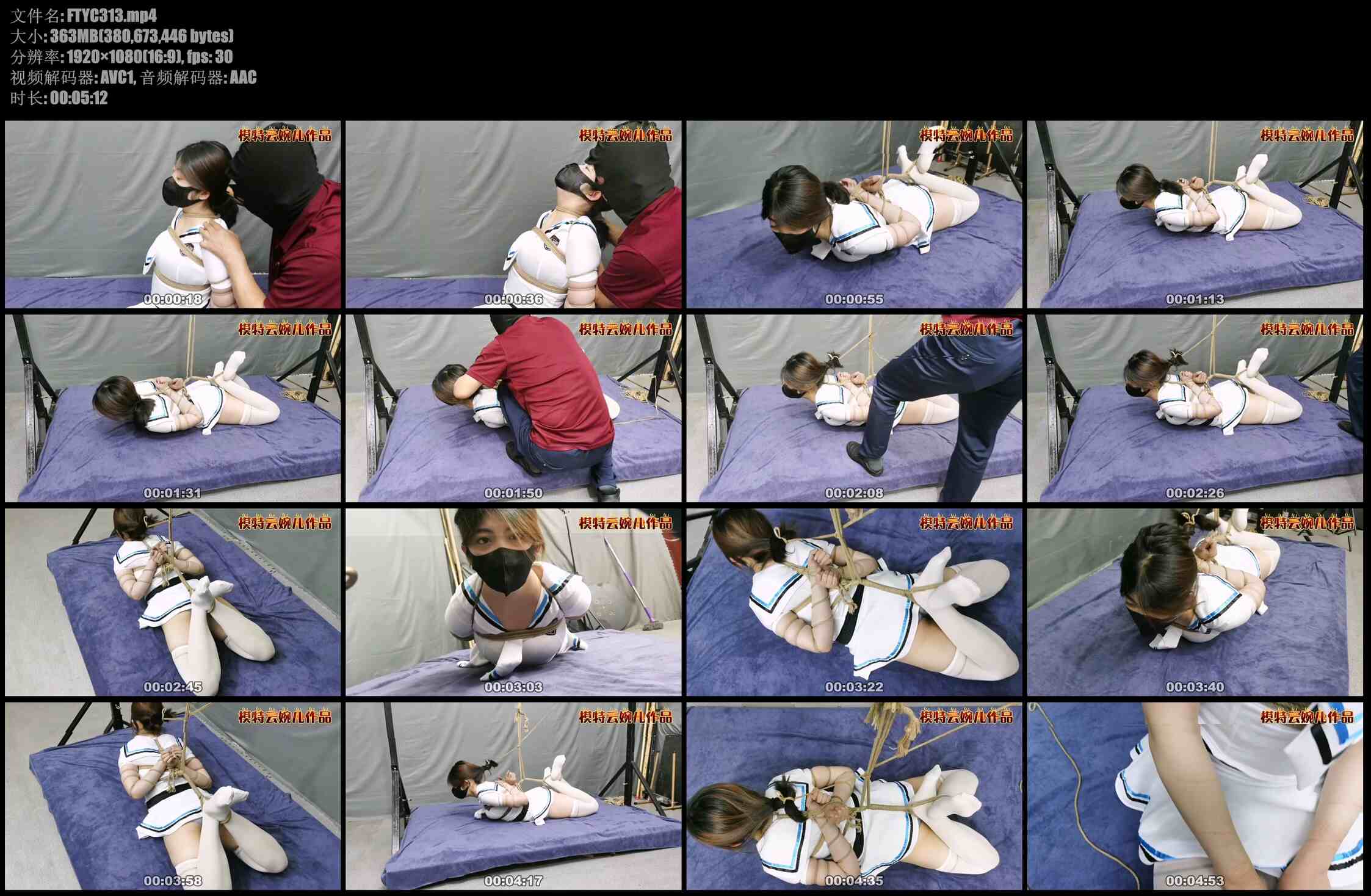 文件名: FTYC313.mp4
大小: 363MB(380,673,446 bytes)
分辨率: 1920×1080(16:9), fps: 30
视频解码器: AVC1, 音频解码器: AAC
时长: 00:05:12

模特云婉儿作品
00:00:18

模特云婉儿作品
00:00:36

模特云婉儿作品
00:00:55

模特云婉儿作品
00:01:13

模特云婉儿作品
00:01:31

模特云婉儿作品
00:01:50

模特云婉儿作品
00:02:08

模特云婉儿作品
00:02:26

模特云婉儿作品
00:02:45

模特云婉儿作品
00:03:03

模特云婉儿作品
00:03:22

模特云婉儿作品
00:03:40

模特云婉儿作品
00:03:58

模特云婉儿作品
00:04:17

模特云婉儿作品
00:04:35

模特云婉儿作品
00:04:53