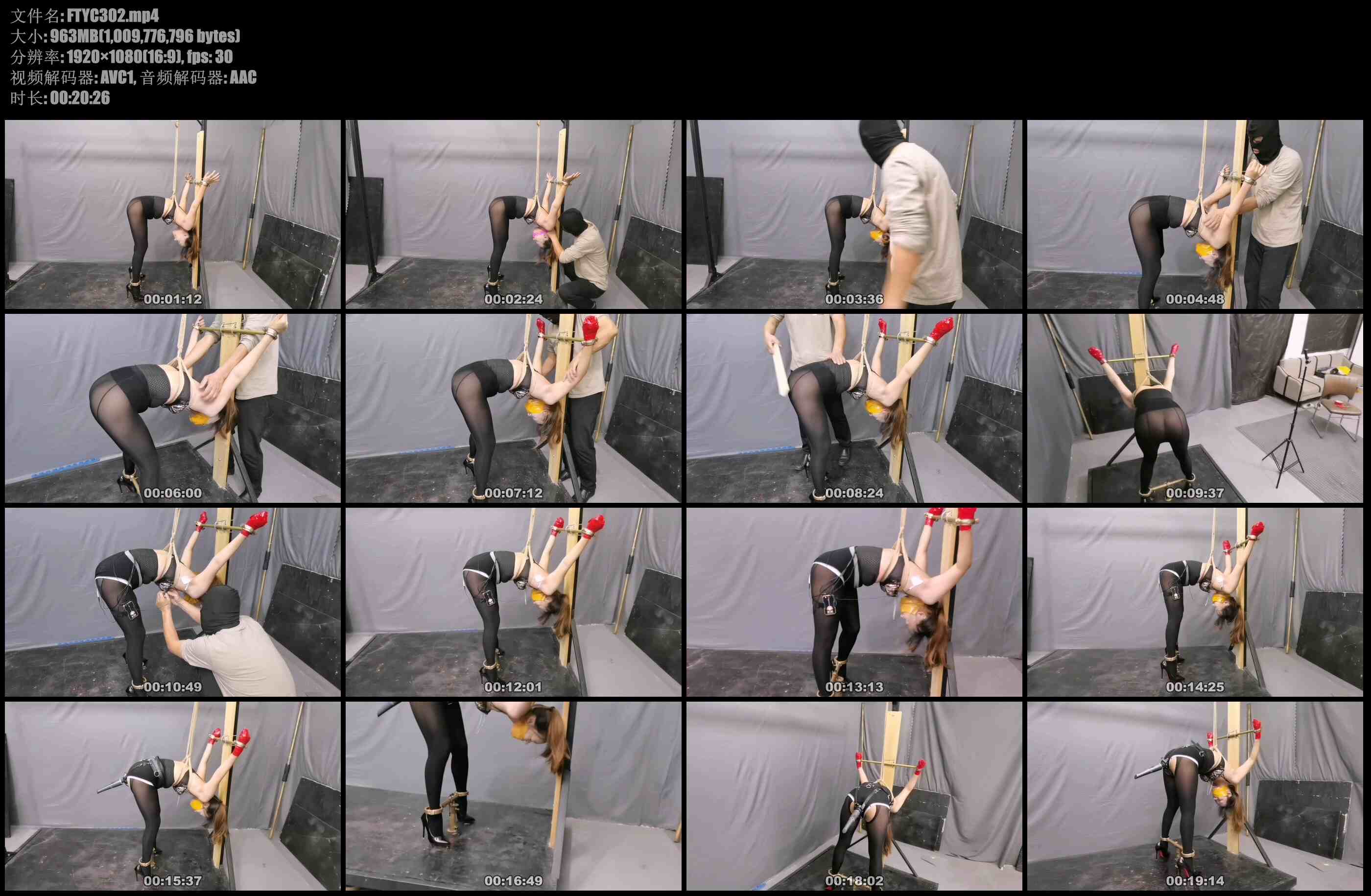 文件名: FTYC302.mp4
大小: 963MB(1,009,776,796 bytes)
分辨率: 1920×1080(16:9), fps: 30
视频解码器: AVC1, 音频解码器: AAC
时长: 00:20:26

00:01:12
00:02:24
00:03:36
00:04:48
00:06:00
00:07:12
00:08:24
00:09:37
00:10:49
00:12:01
00:13:13
00:14:25
00:15:37
00:16:49
00:18:02
00:19:14