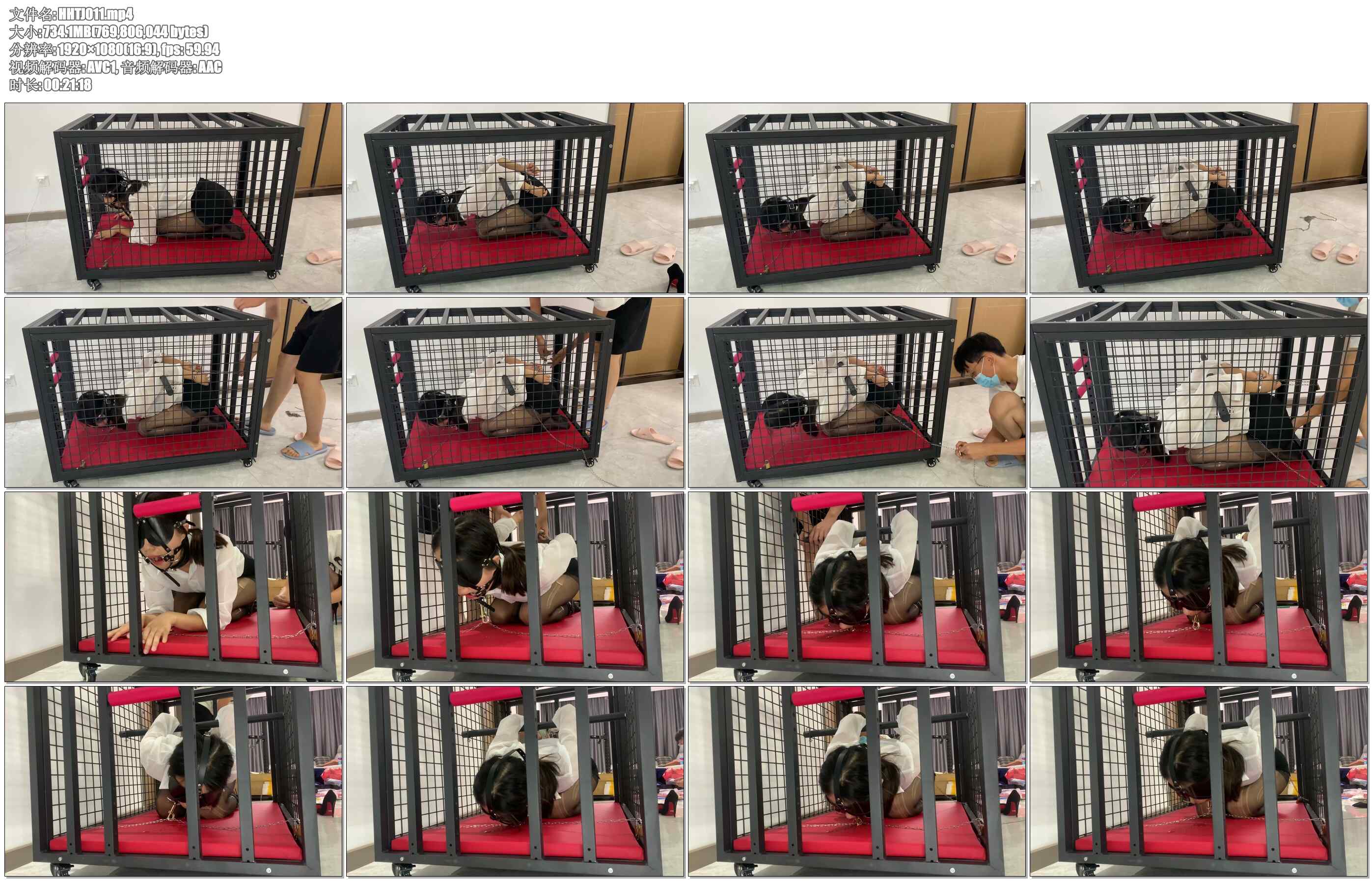 文件名: HHTJ011.mp4
大小: 734.1MB(769,806,044 bytes)
分辨率: 1920×1080(16:9), fps: 59.94
视频解码器: AVC1, 音频解码器: AAC
时长: 00:21:18