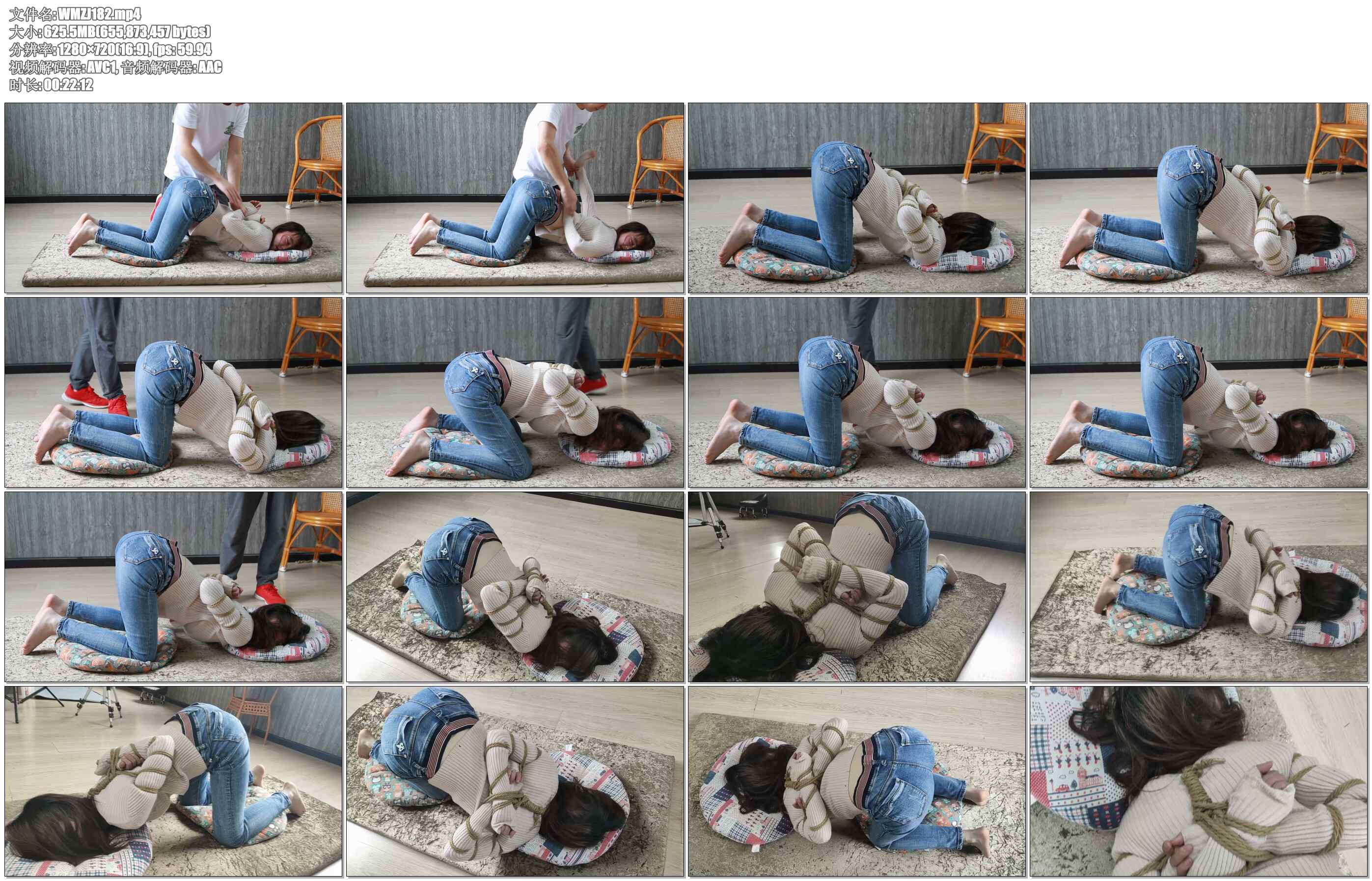 文件名: WMZJ182.mp4
大小: 625.5MB(655,873,457 bytes)
分辨率: 1280×720(16:9), fps: 59.94
视频解码器: AVC1, 音频解码器: AAC
时长: 00:22:12