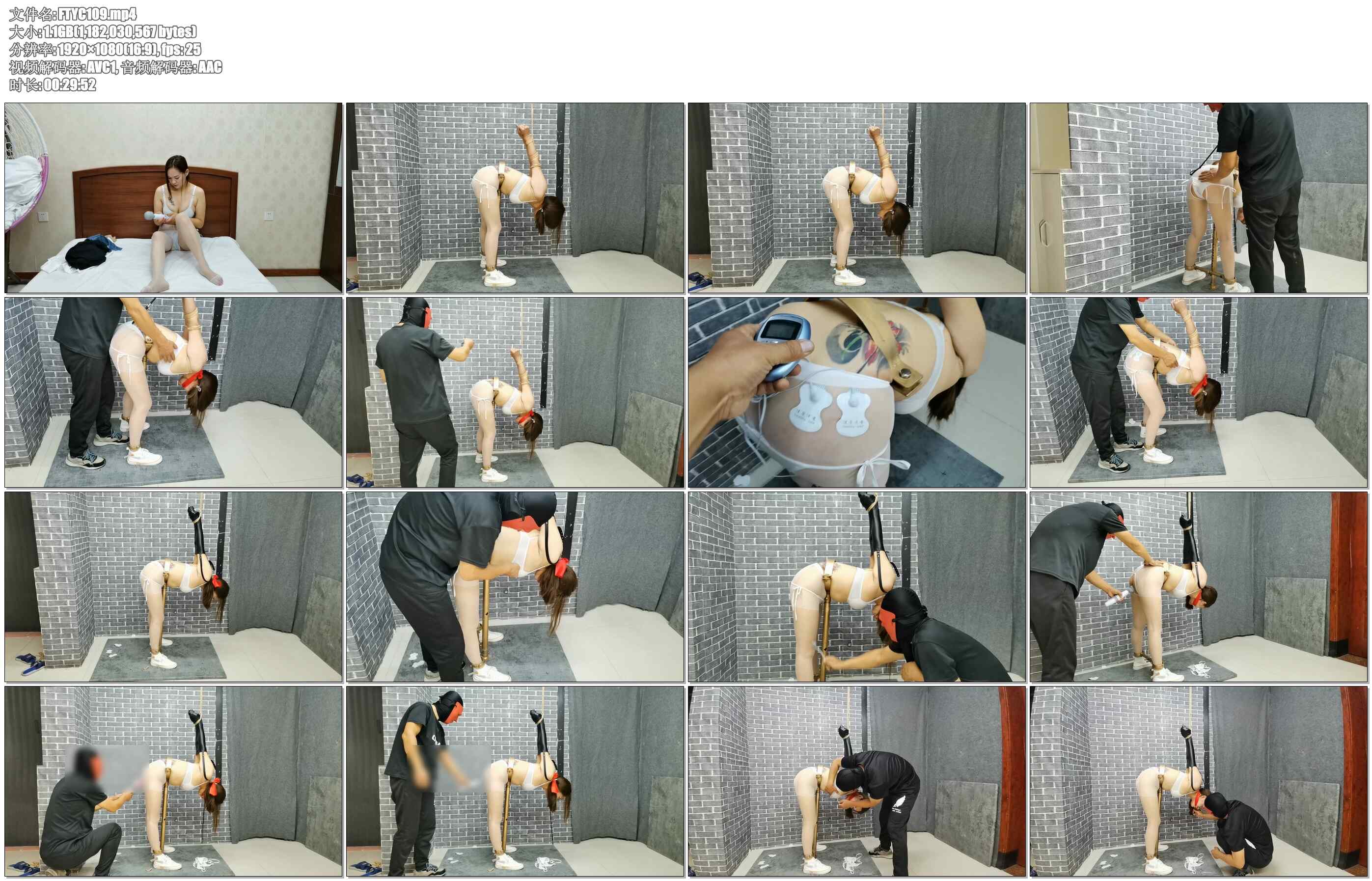 文件名:FTYC109.mp4
大小:1.1GB(1,182,030,567 bytes)
分辨率:1920×1080(16:9), fps: 25
视频解码器:AVC1, 音频解码器:AAC
时长:00:29:52