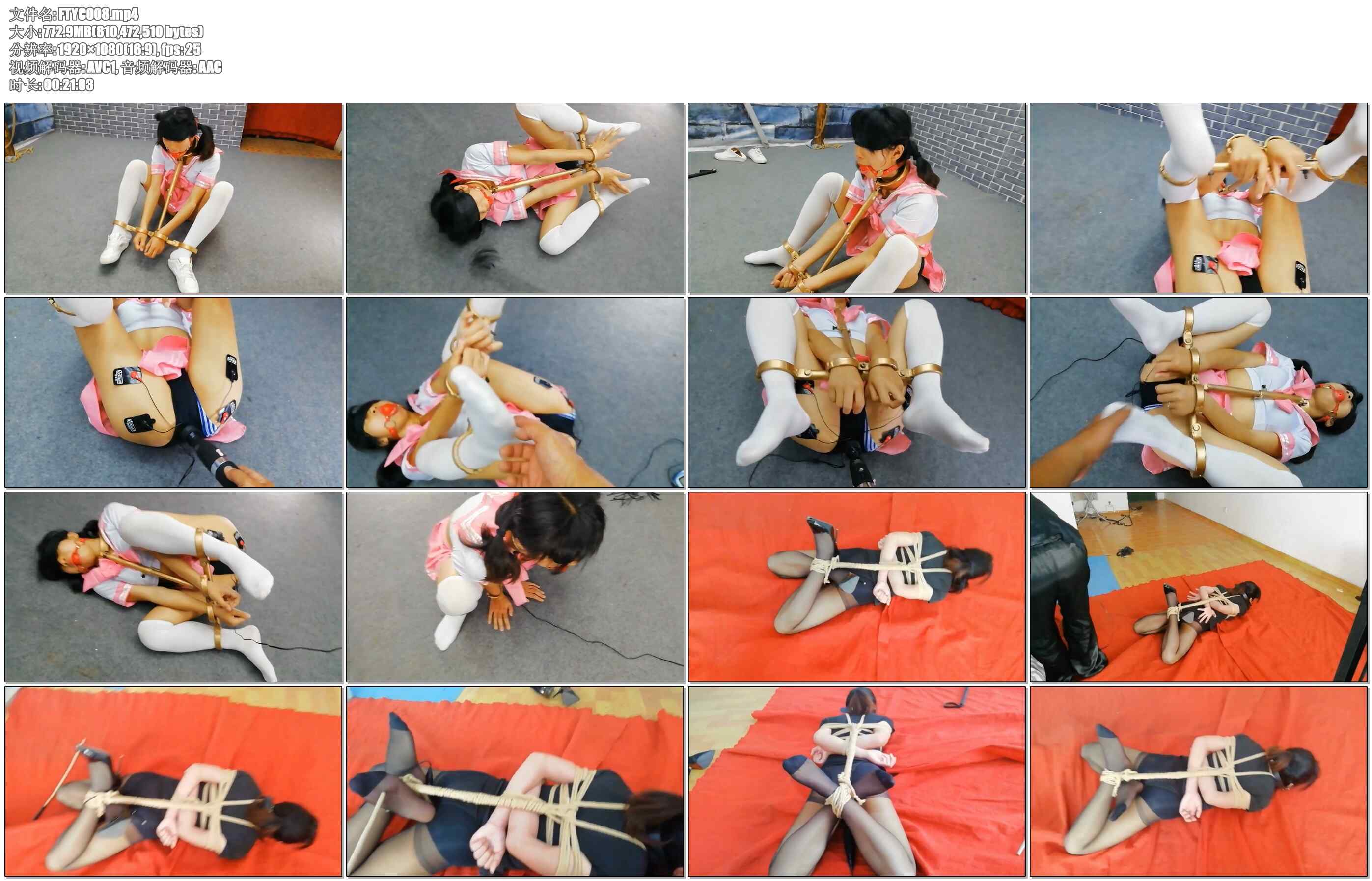 文件名:FTYC008.mp4
大小:772.9MB(810,472,510 bytes)
分辨率:1920×1080(16:9), fps: 25
视频解码器:AVC1, 音频解码器:AAC
时长:00:21:03