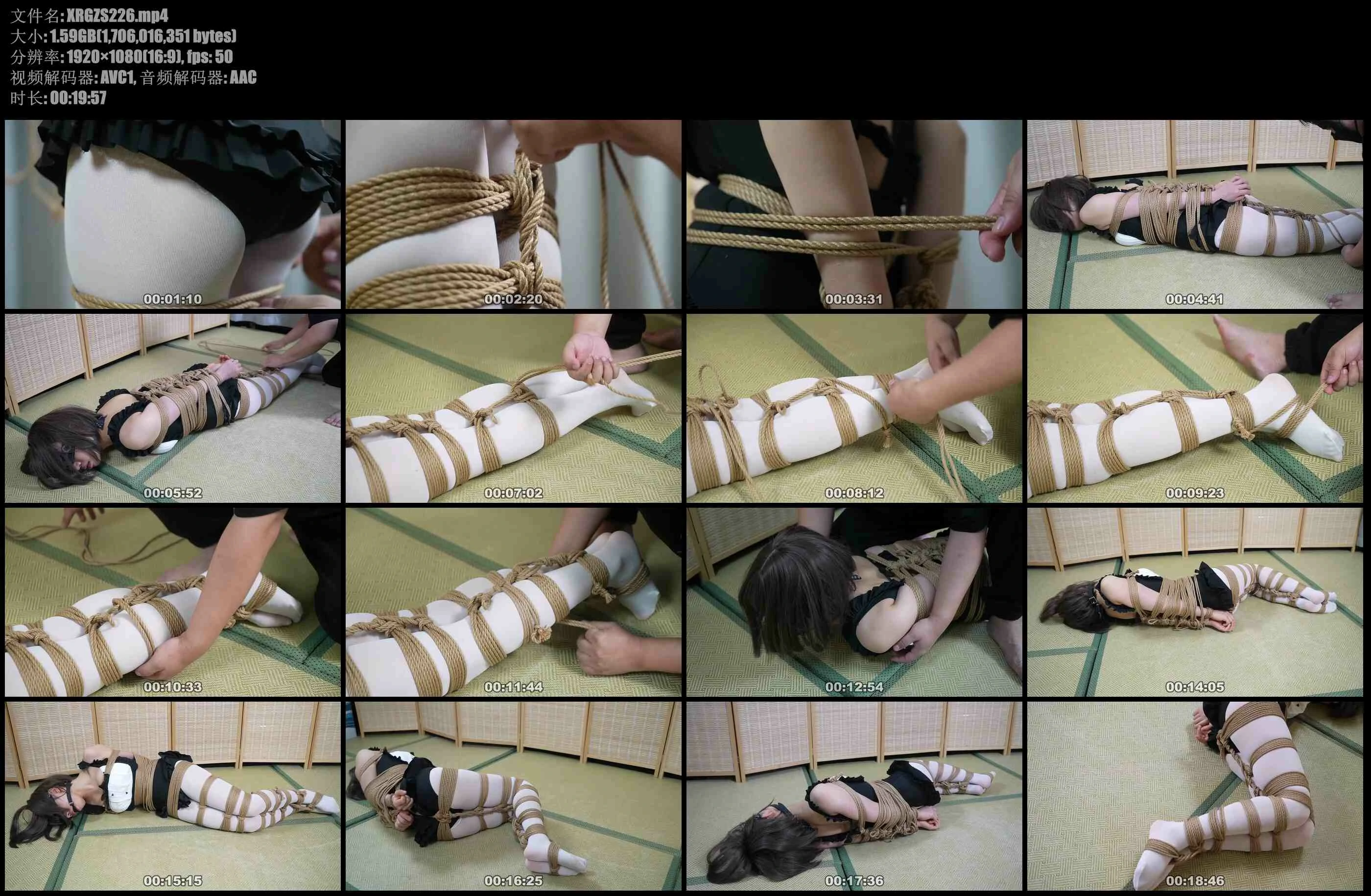 文件名: XRGZS226.mp4
大小: 1.59GB(1,706,016,351 bytes)
分辨率: 1920×1080(16:9), fps: 50
视频解码器: AVC1, 音频解码器: AAC
时长: 00:19:57

00:01:10
00:02:20
00:03:31
00:04:41
00:05:52
00:07:02
00:08:12
00:09:23
00:10:33
00:11:44
00:12:54
00:14:05
00:15:15
00:16:25
00:17:36
00:18:46