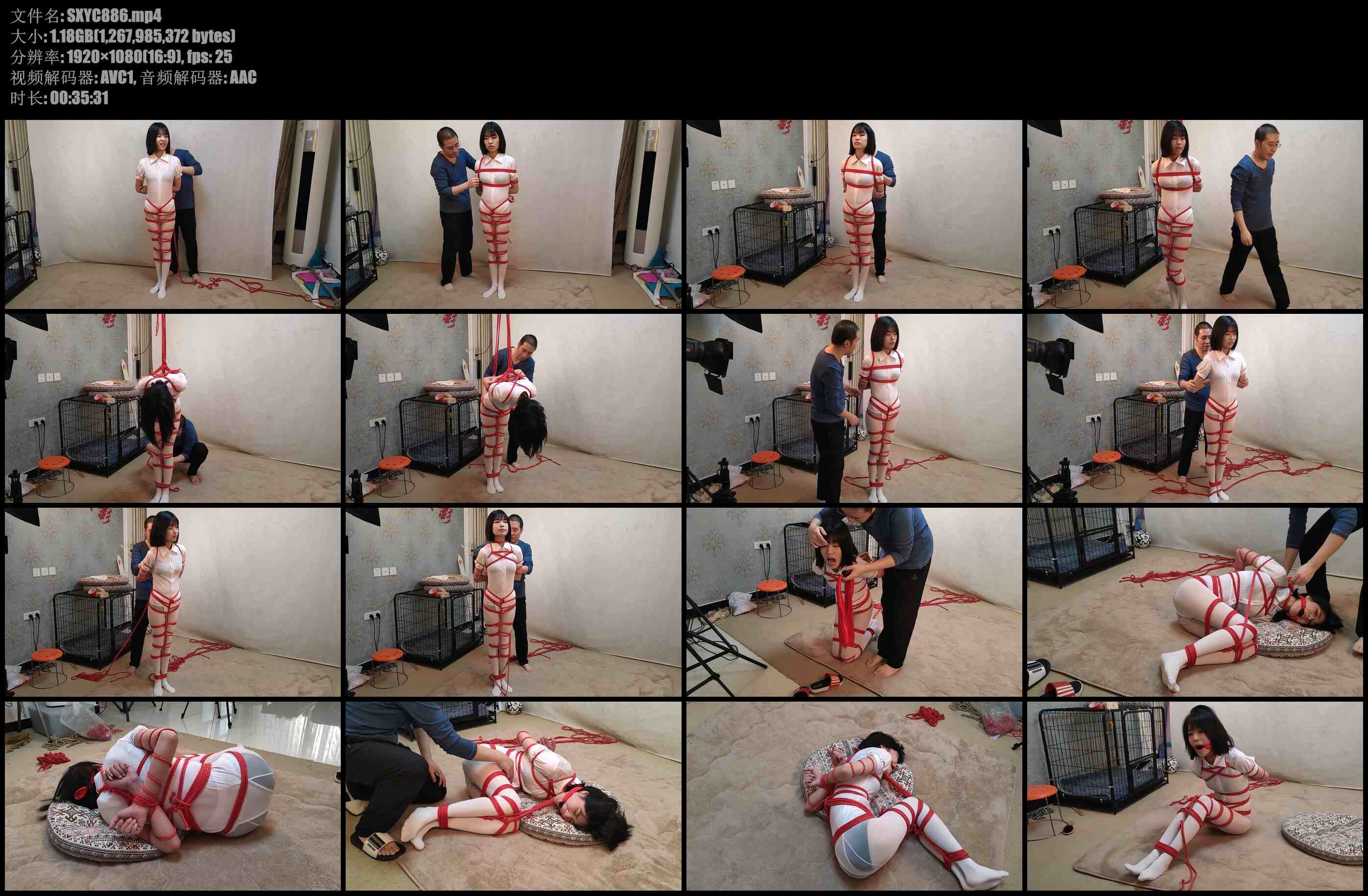 文件名: SXYC886.mp4
大小: 1.18GB(1,267,985,372 bytes)
分辨率: 1920×1080(16:9), fps: 25
视频解码器: AVC1, 音频解码器: AAC
时长: 00:35:31