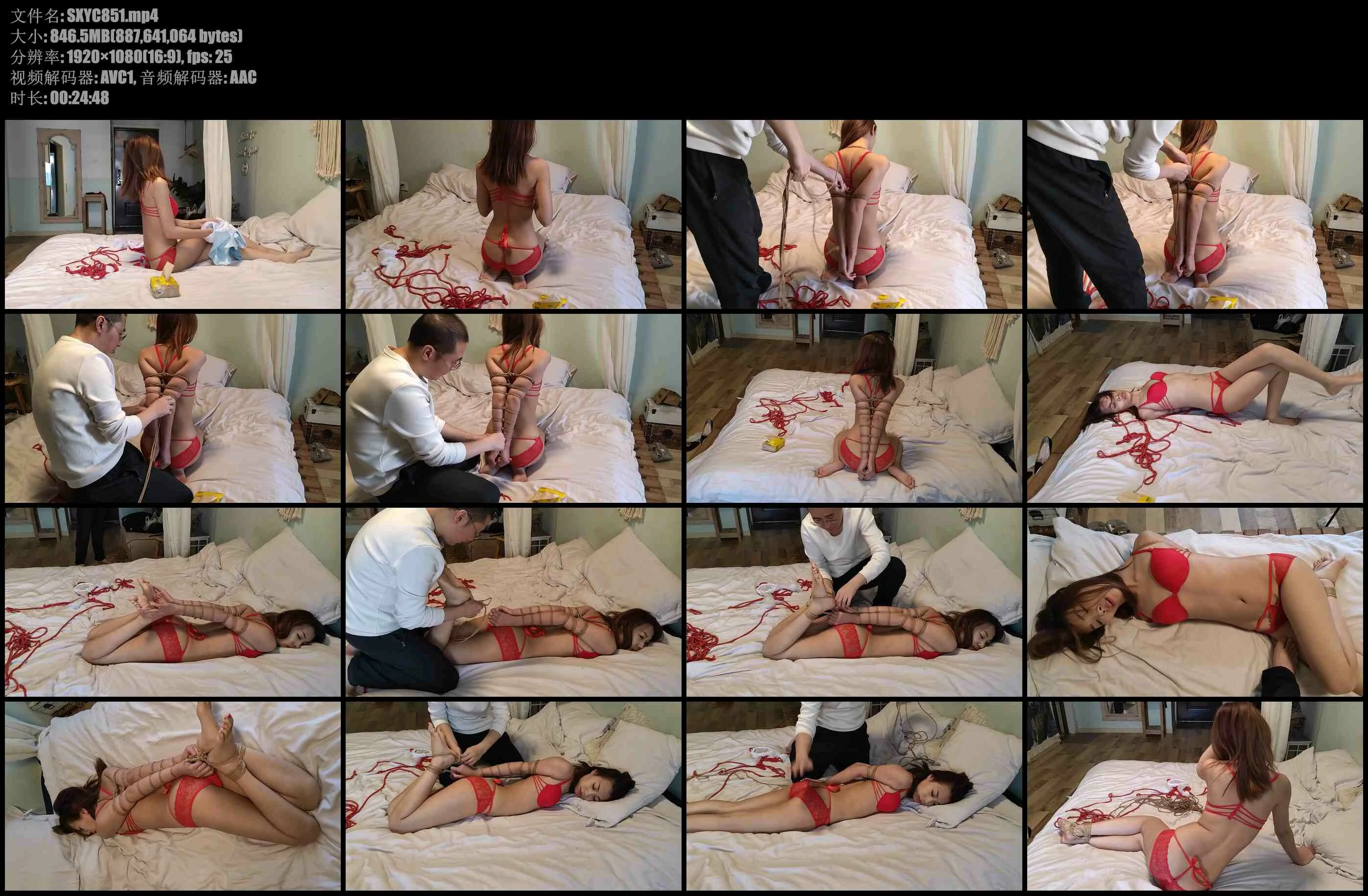 文件名: SXYC851.mp4
大小: 846.5MB(887,641,064 bytes)
分辨率: 1920×1080(16:9), fps: 25
视频解码器: AVC1, 音频解码器: AAC
时长: 00:24:48